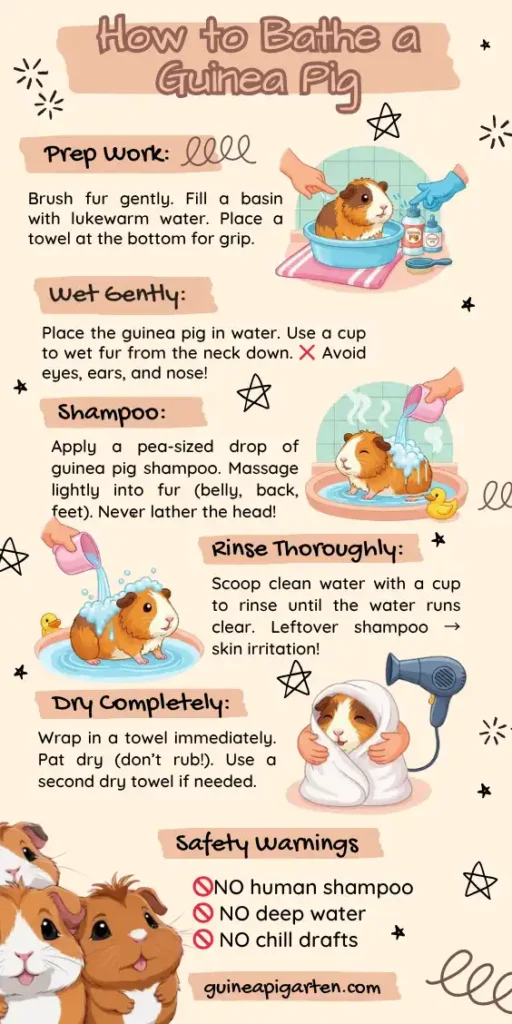 How to Bathe a Guinea Pig

Prep Work:

Brush fur gently. Fill a basin with lukewarm water. Place a towel at the bottom for grip.

Wet Gently:

Place the guinea pig in water. Use a cup to wet fur from the neck down. ❌ Avoid eyes, ears, and nose!

Shampoo:

Apply a pea-sized drop of guinea pig shampoo. Massage lightly into fur (belly, back, feet). Never lather the head!

Rinse Thoroughly:

Scoop clean water with a cup to rinse until the water runs clear. Leftover shampoo → skin irritation!

Dry Completely:

Wrap in a towel immediately. Pat dry (don't rub!). Use a second dry towel if needed.

Safety Warnings

🚫NO human shampoo
🚫 NO deep water
🚫 NO chill drafts

guineapigarten.com